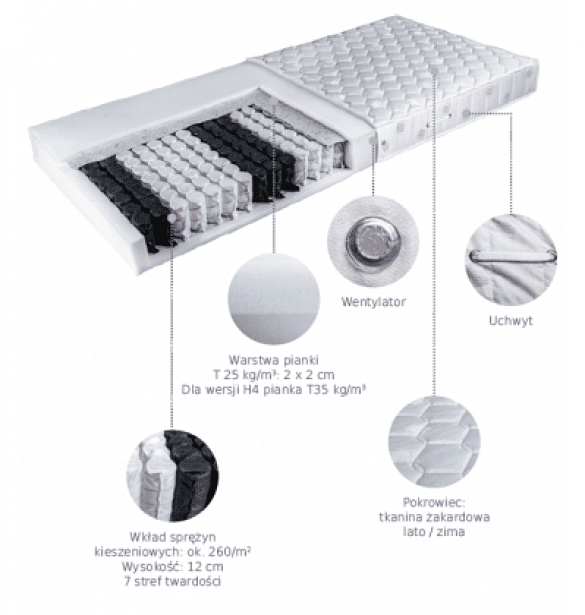 Wentylator

Uchwyt

Warstwa pianki
T 25 kg/m³: 2 x 2 cm
Dla wersji H4 pianka T35 kg/m³

Pokrowiec:
tkanina żakardowa
lato / zima

Wkład sprężyn
kieszeniowych: ok. 260/m²
Wysokość: 12 cm
7 stref twardości